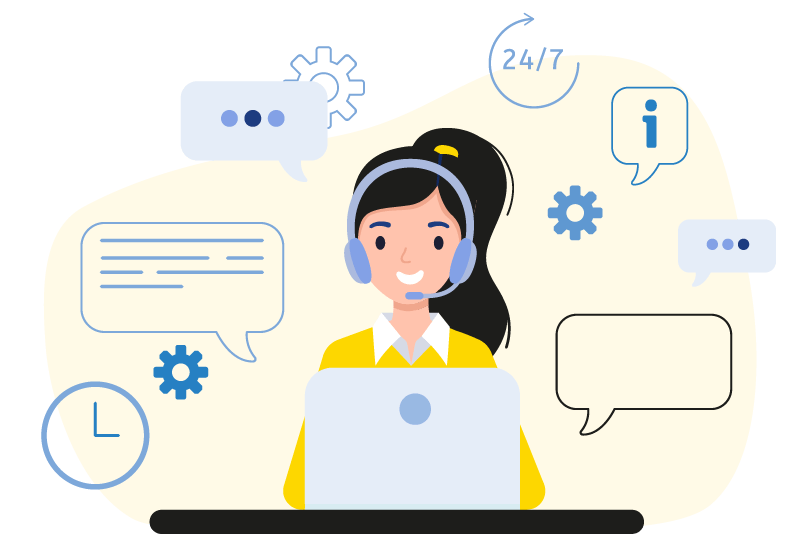 24/7

i